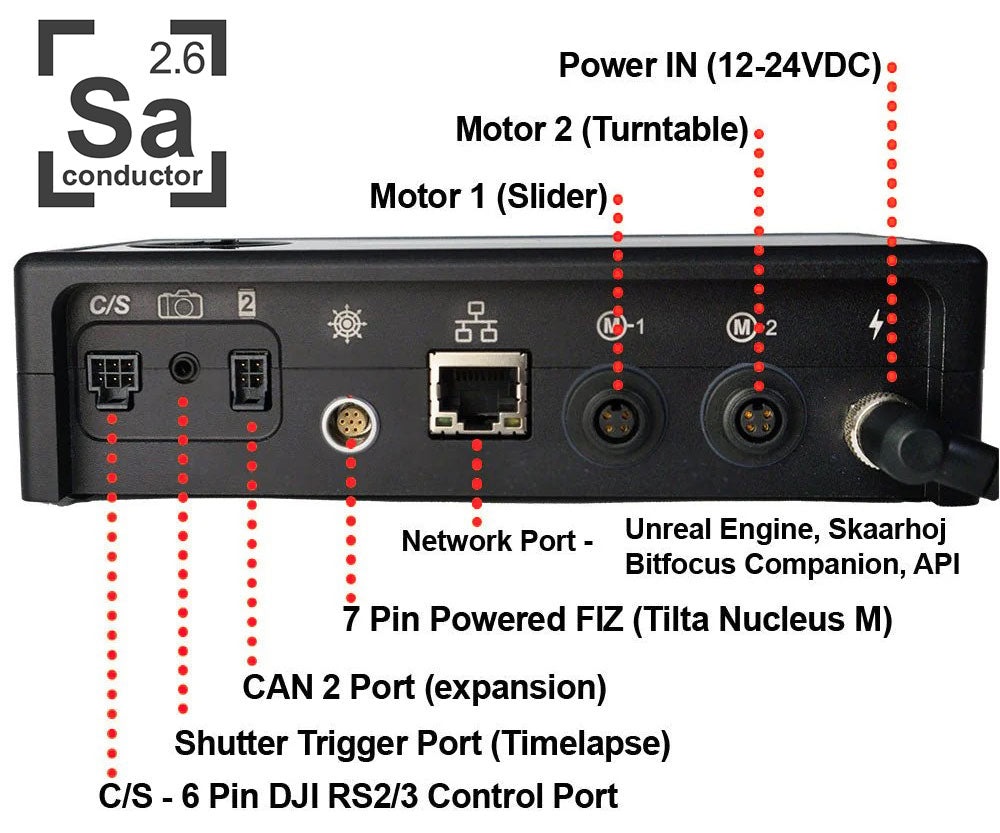 2.6
Sa
conductor

Power IN (12-24VDC)
Motor 2 (Turntable)
Motor 1 (Slider)

C/S
2
M-1
M-2

Network Port -
Unreal Engine, Skaarhoj Bitfocus Companion, API
7 Pin Powered FIZ (Tilta Nucleus M)
CAN 2 Port (expansion)
Shutter Trigger Port (Timelapse)
C/S - 6 Pin DJI RS2/3 Control Port